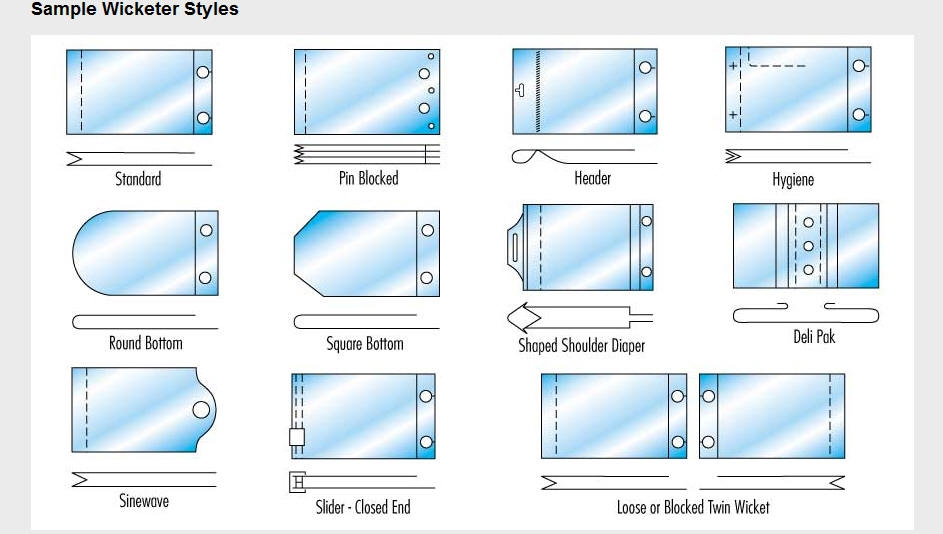 Sample Wicketer Styles

Standard

Pin Blocked

Header

Hygiene

Round Bottom

Square Bottom

Shaped Shoulder Diaper

Deli Pak

Sinewave

Slider - Closed End

Loose or Blocked Twin Wicket